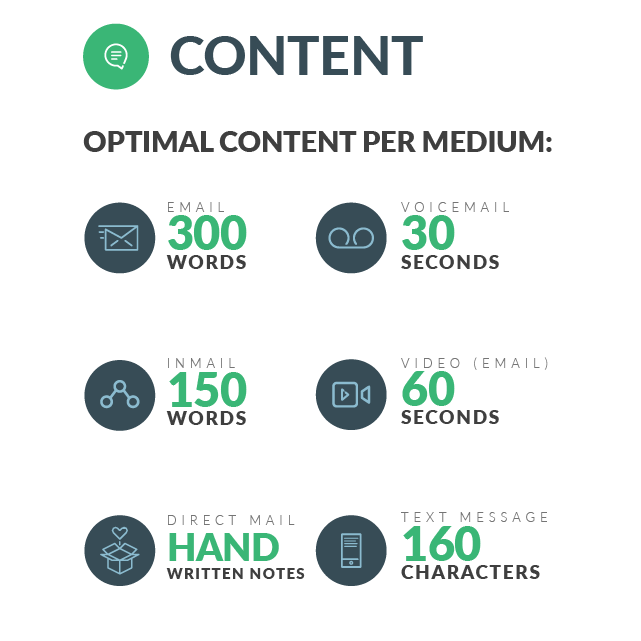 CONTENT

OPTIMAL CONTENT PER MEDIUM:

EMAIL
300
WORDS

VOICEMAIL
30
SECONDS

INMAIL
150
WORDS

VIDEO (EMAIL)
60
SECONDS

DIRECT MAIL
HAND
WRITTEN NOTES

TEXT MESSAGE
160
CHARACTERS